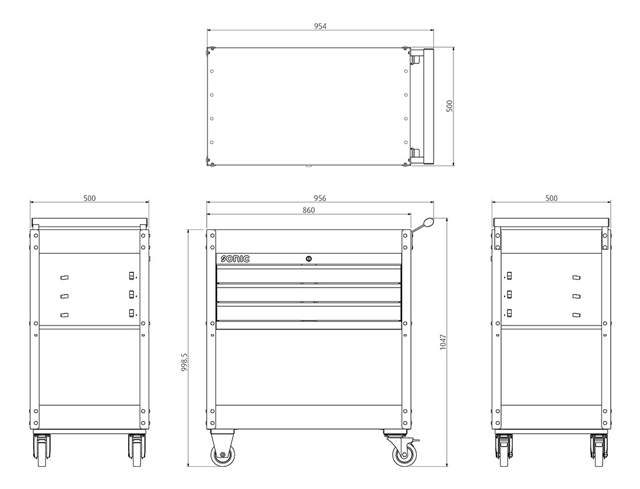 954

500

500

956

860

SONIC

998,5

1047

500